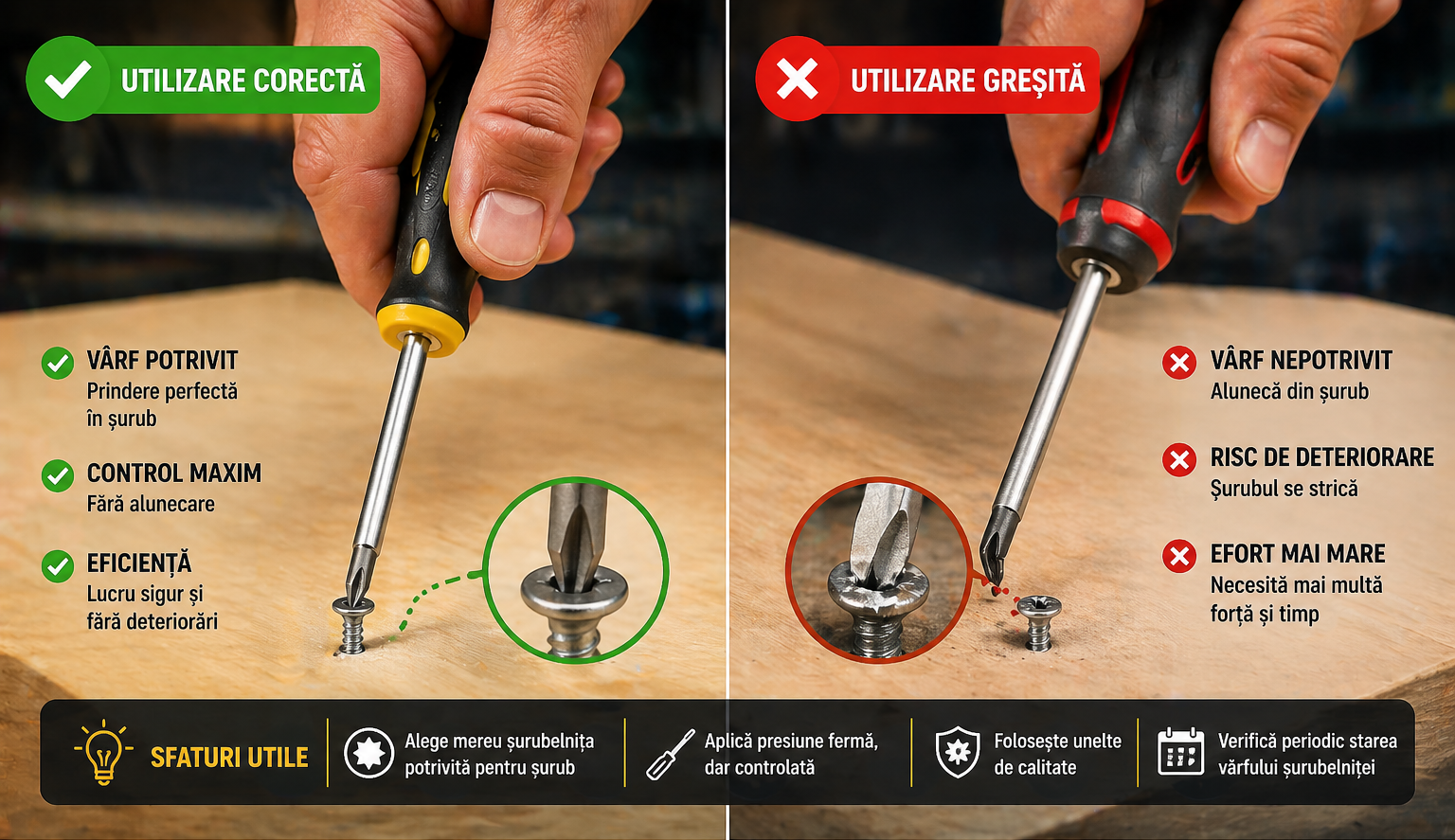 UTILIZARE CORECTĂ

VÂRF POTRIVIT
Prindere perfectă în șurub

CONTROL MAXIM
Fără alunecare

EFICIENȚĂ
Lucru sigur și fără deteriorări

UTILIZARE GREȘITĂ

VÂRF NEPOTRIVIT
Alunecă din șurub

RISC DE DETERIORARE
Șurubul se strică

EFORT MAI MARE
Necesită mai multă forță și timp

SFATURI UTILE

Alege mereu șurubelnița potrivită pentru șurub

Aplică presiune fermă, dar controlată

Folosește unelte de calitate

Verifică periodic starea vârfului șurubelniței