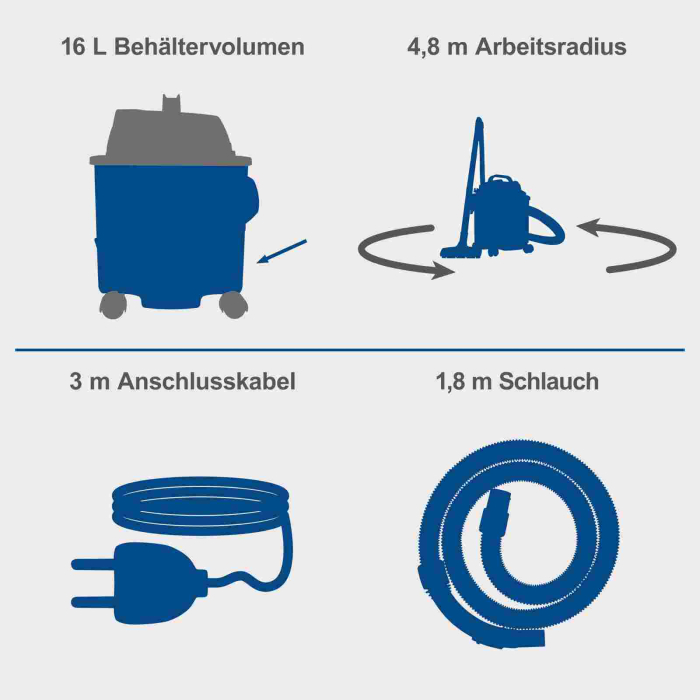 16 L Behältervolumen

4,8 m Arbeitsradius

3 m Anschlusskabel

1,8 m Schlauch