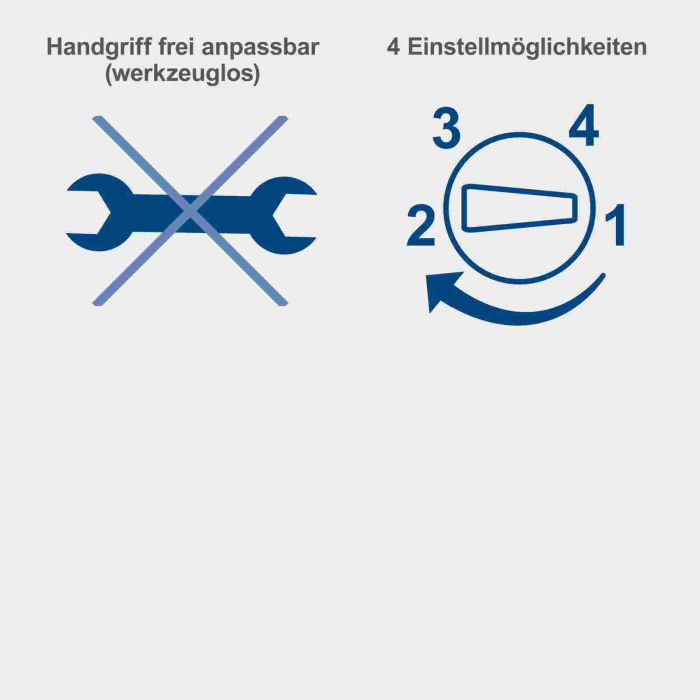 Handgriff frei anpassbar
(werkzeuglos)

4 Einstellmöglichkeiten

3
4
2
1