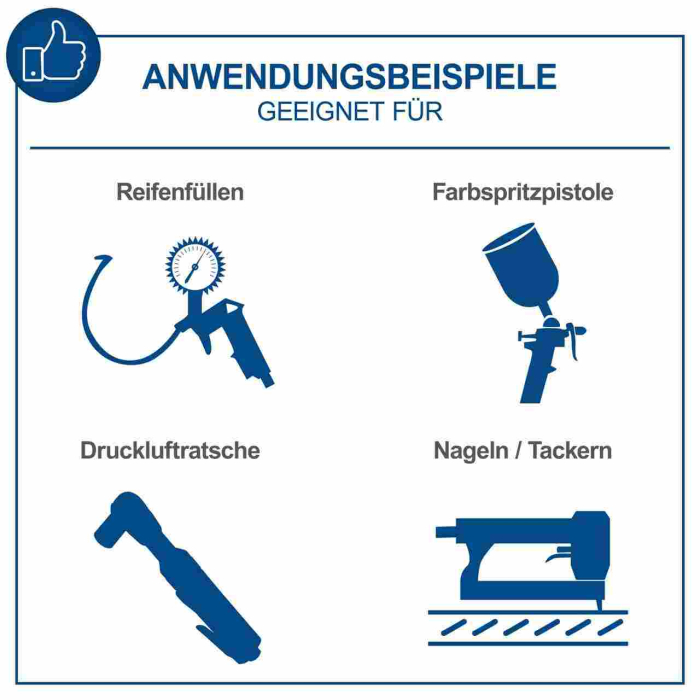 ANWENDUNGSBEISPIELE
GEEIGNET FÜR

Reifenfüllen

Farbspritzpistole

Druckluftratsche

Nageln / Tackern