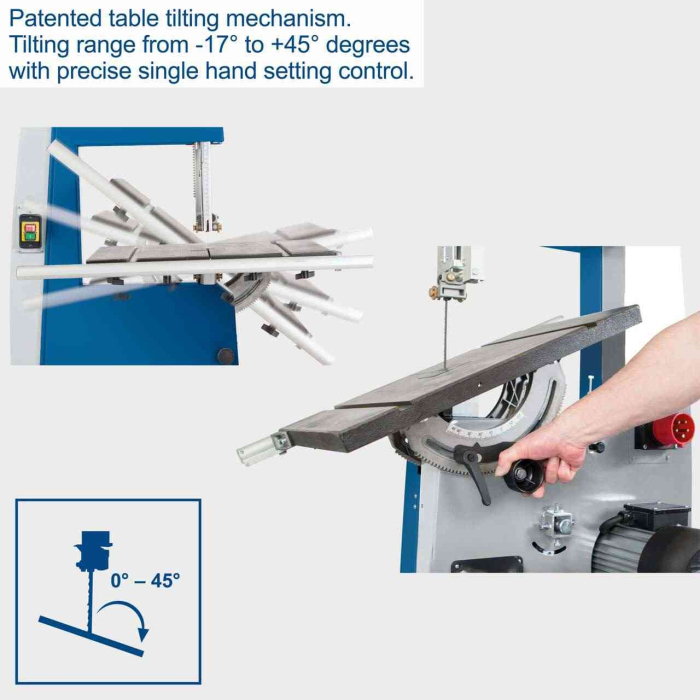 Patented table tilting mechanism.
Tilting range from -17° to +45° degrees with precise single hand setting control.

0° – 45°