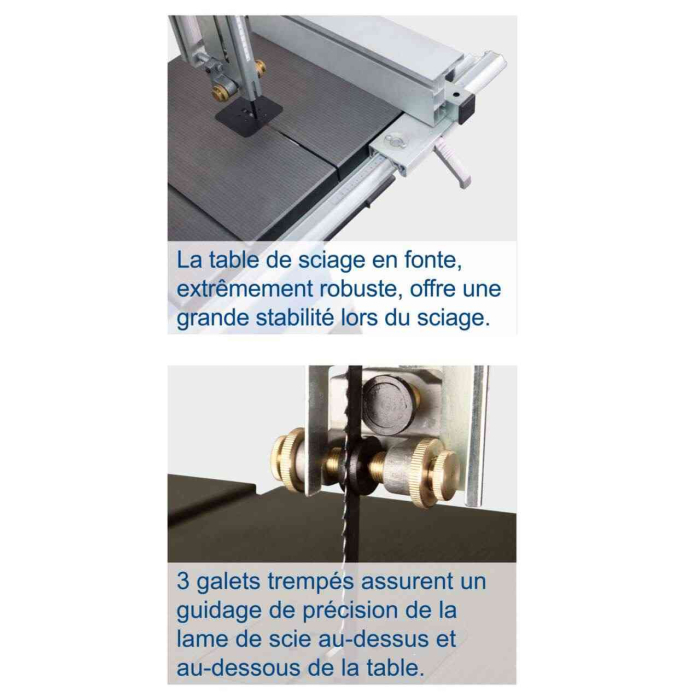 La table de sciage en fonte, extrêmement robuste, offre une grande stabilité lors du sciage.

3 galets trempés assurent un guidage de précision de la lame de scie au-dessus et au-dessous de la table.