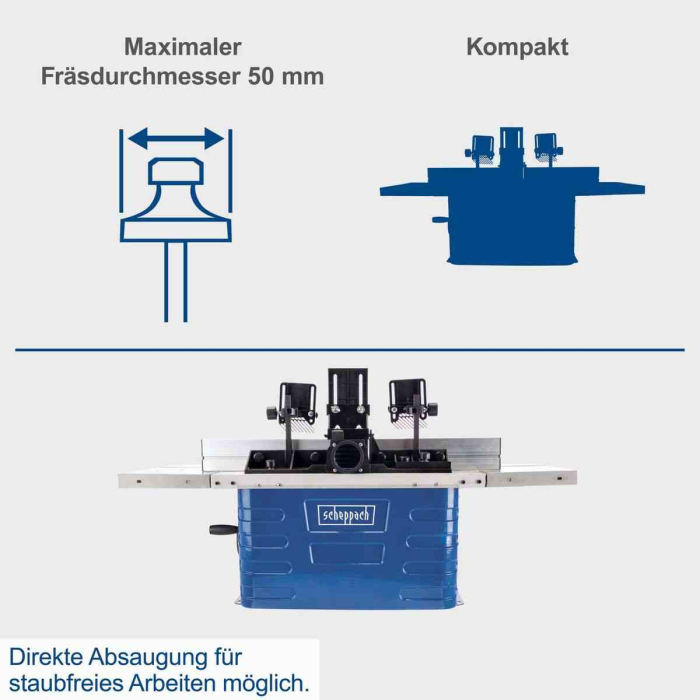 Maximaler Fräsdurchmesser 50 mm

Kompakt

scheppach

Direkte Absaugung für staubfreies Arbeiten möglich.