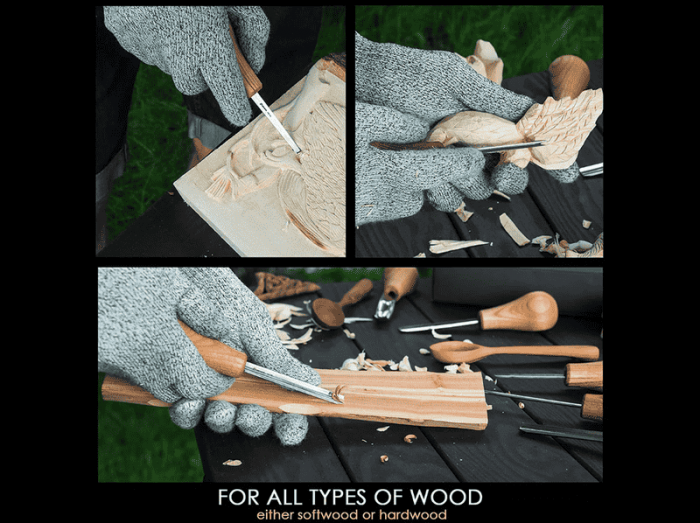 FOR ALL TYPES OF WOOD
either softwood or hardwood