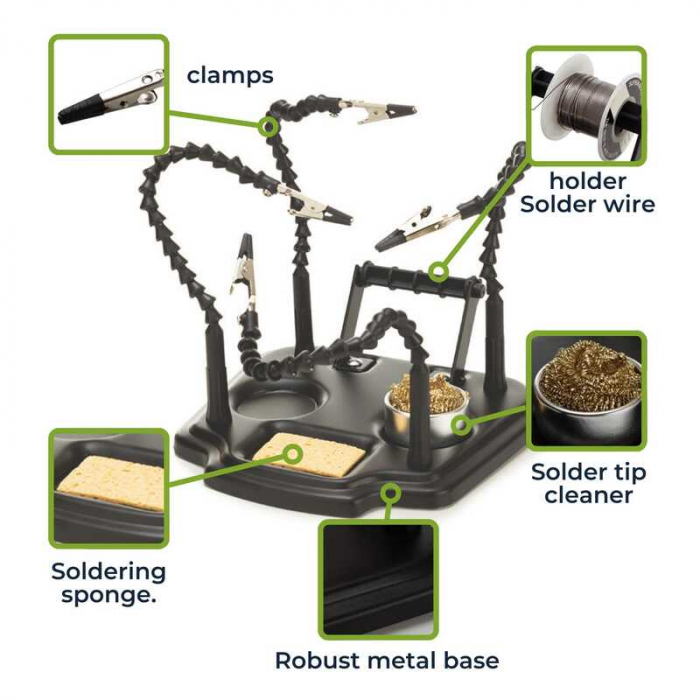 clamps

holder
Solder wire

Solder tip
cleaner

Soldering
sponge.

Robust metal base