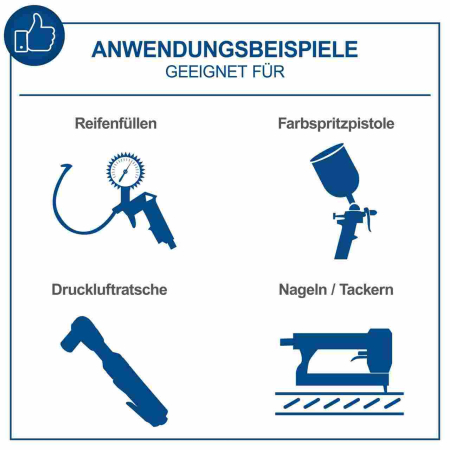 ANWENDUNGSBEISPIELE
GEEIGNET FÜR

Reifenfüllen

Farbspritzpistole

Druckluftratsche

Nageln / Tackern