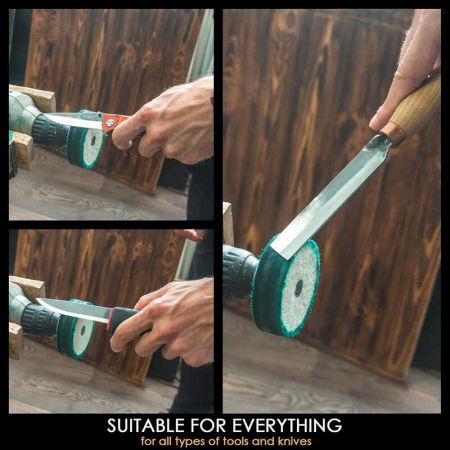 SUITABLE FOR EVERYTHING
for all types of tools and knives