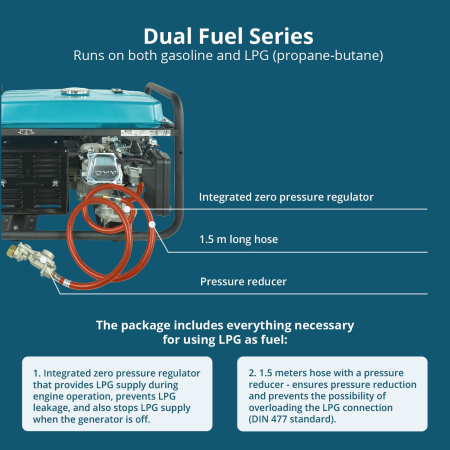 Dual Fuel Series
Runs on both gasoline and LPG (propane-butane)

Integrated zero pressure regulator

1.5 m long hose

Pressure reducer

The package includes everything necessary for using LPG as fuel:

1. Integrated zero pressure regulator that provides LPG supply during engine operation, prevents LPG leakage, and also stops LPG supply when the generator is off.

2. 1.5 meters hose with a pressure reducer - ensures pressure reduction and prevents the possibility of overloading the LPG connection (DIN 477 standard).