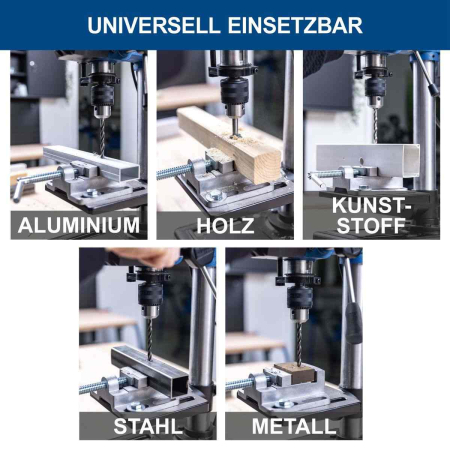 UNIVERSELL EINSETZBAR

ALUMINIUM

HOLZ

KUNST-STOFF

STAHL

METALL