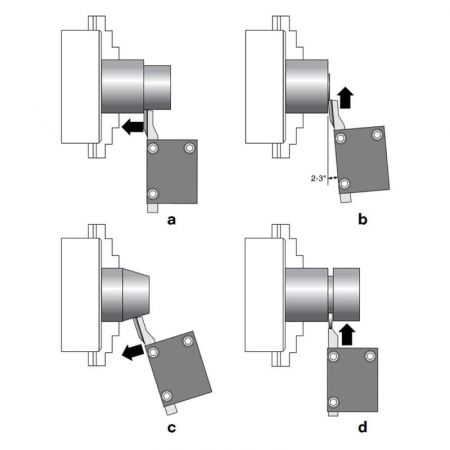 a

2-3°

b

c

d