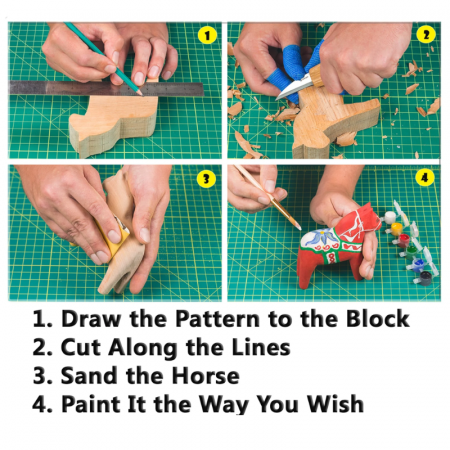 1

2

3

4

1. Draw the Pattern to the Block
2. Cut Along the Lines
3. Sand the Horse
4. Paint It the Way You Wish