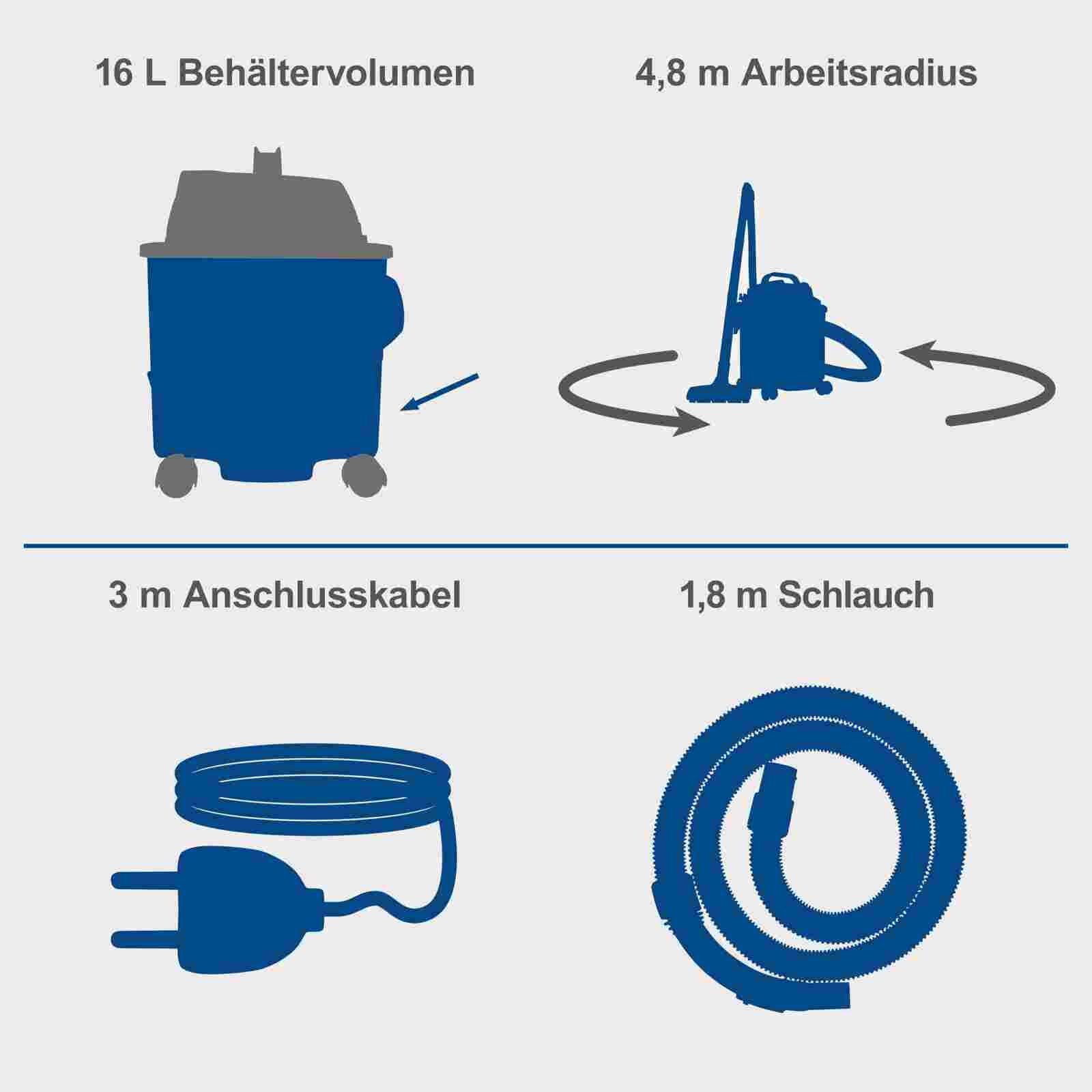 16 L Behältervolumen

4,8 m Arbeitsradius

3 m Anschlusskabel

1,8 m Schlauch