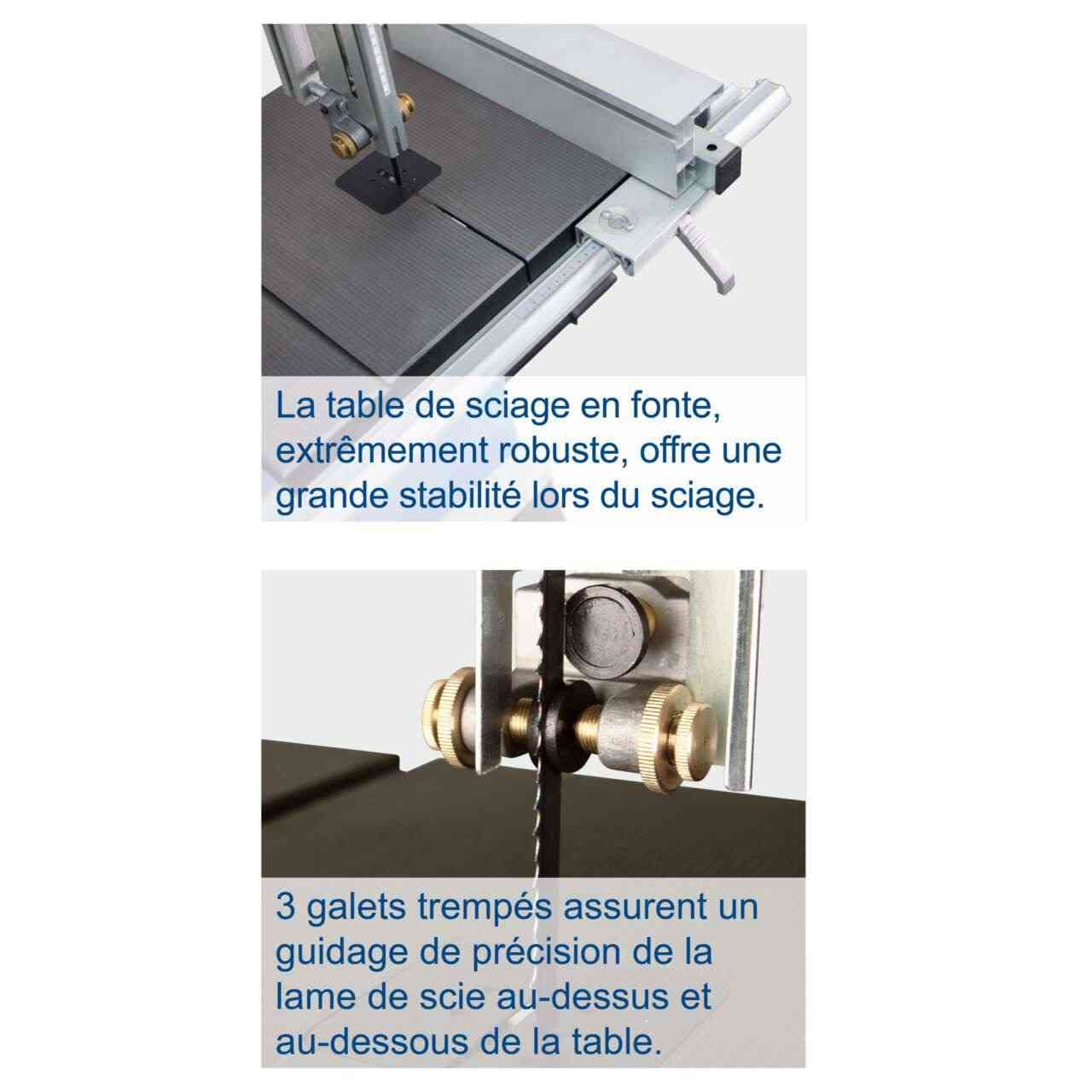 La table de sciage en fonte, extrêmement robuste, offre une grande stabilité lors du sciage.

3 galets trempés assurent un guidage de précision de la lame de scie au-dessus et au-dessous de la table.