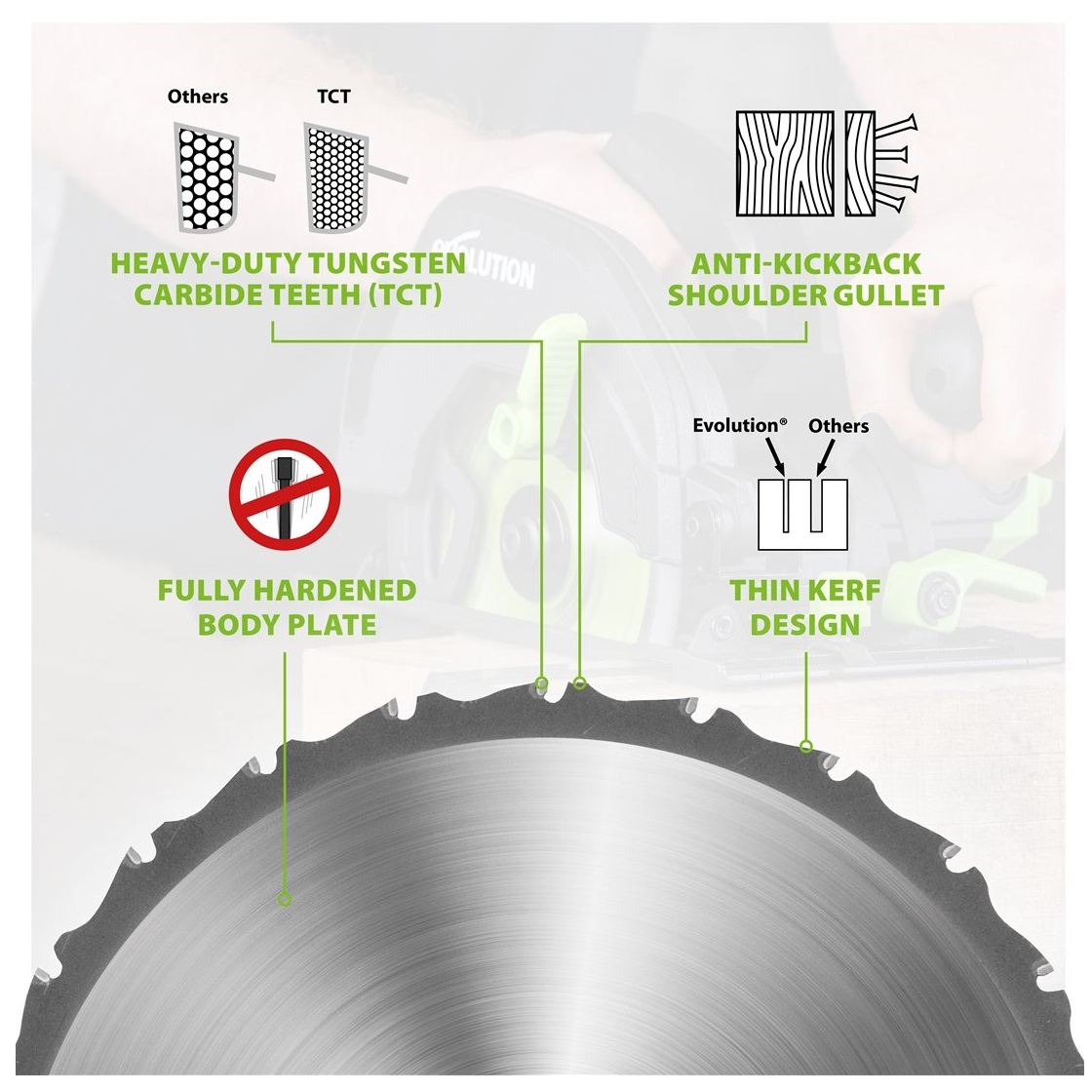 Others TCT

HEAVY-DUTY TUNGSTEN CARBIDE TEETH (TCT)

ANTI-KICKBACK SHOULDER GULLET

EVOLUTION

Evolution® Others

FULLY HARDENED BODY PLATE

THIN KERF DESIGN