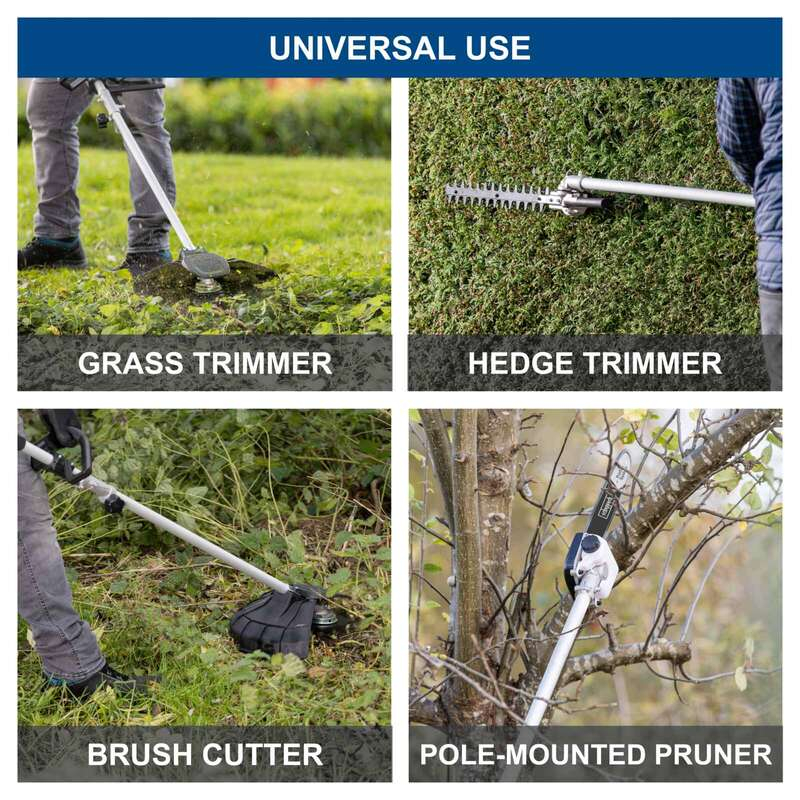 UNIVERSAL USE

GRASS TRIMMER

HEDGE TRIMMER

BRUSH CUTTER

POLE-MOUNTED PRUNER