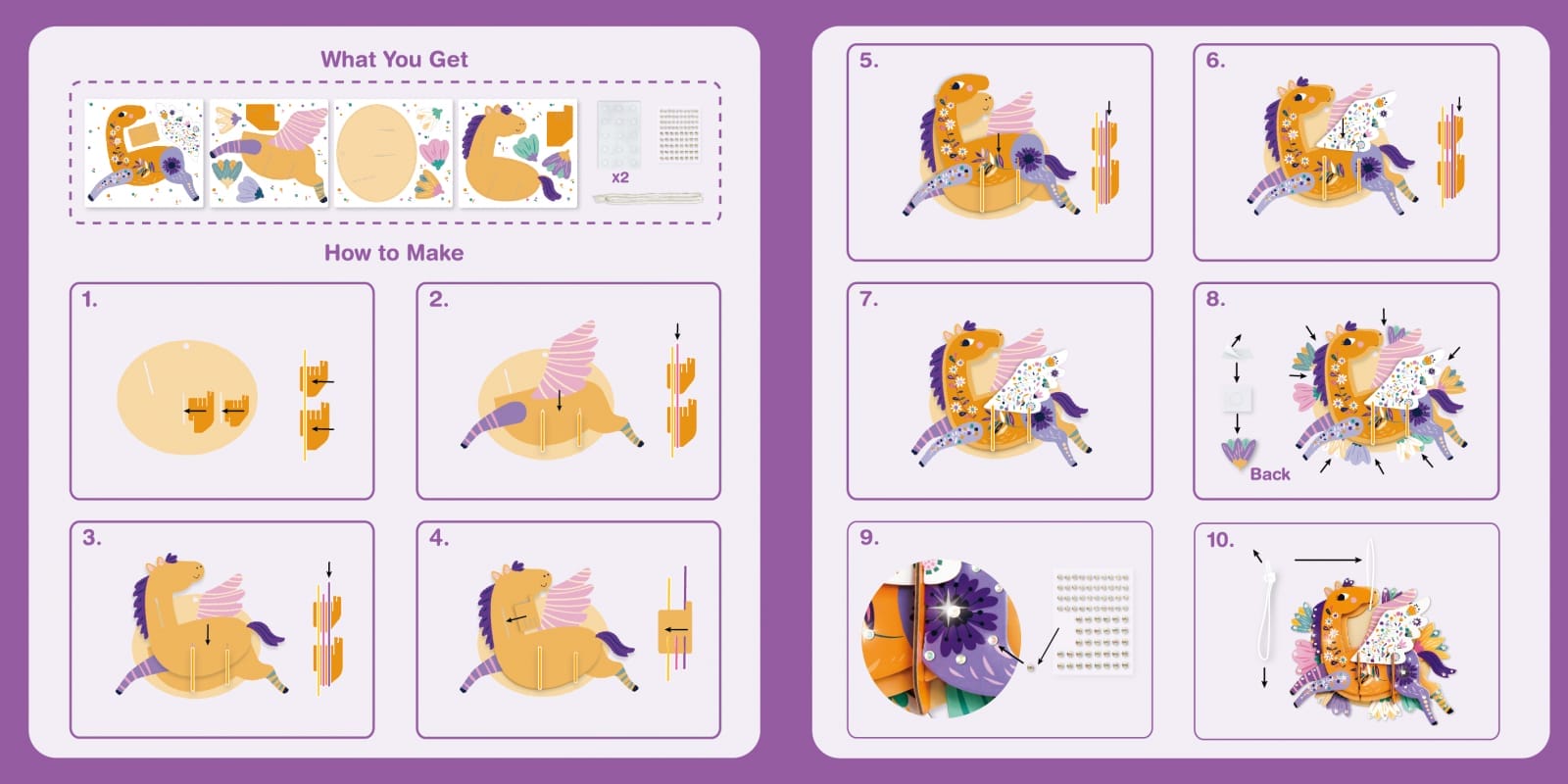 What You Get

x2

How to Make

1.

2.

3.

4.

5.

6.

7.

8.

Back

9.

10.