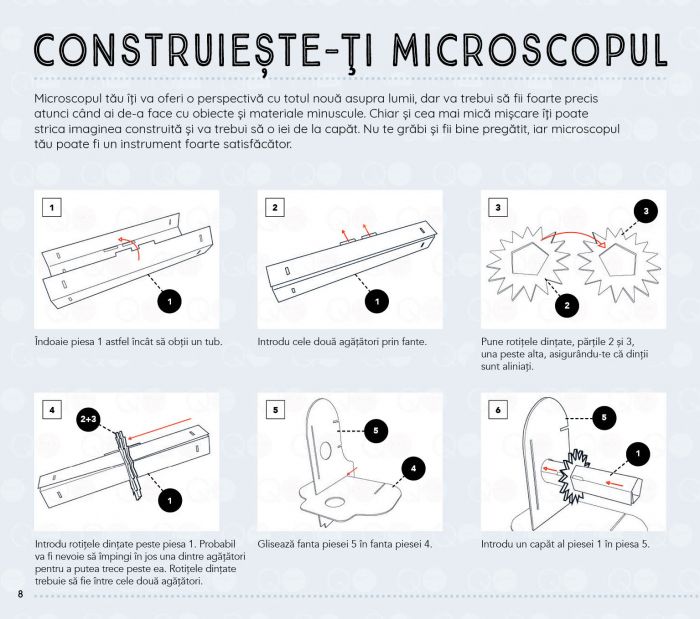 CONSTRUIEȘTE-ŢI MICROSCOPUL

Microscopul tău îți va oferi o perspectivă cu totul nouă asupra lumii, dar va trebui să fii foarte precis atunci când ai de-a face cu obiecte și materiale minuscule. Chiar și cea mai mică mișcare îți poate strica imaginea construită și va trebui să o iei de la capăt. Nu te grăbi și fii bine pregătit, iar microscopul tău poate fi un instrument foarte satisfăcător.

1

1

Îndoaie piesa 1 astfel încât să obții un tub.

2

1

Introdu cele două agățători prin fante.

3

3

2

Pune rotițele dințate, părțile 2 și 3, una peste alta, asigurându-te că dinții sunt aliniați.

4

2+3

1

Introdu rotițele dințate peste piesa 1. Probabil va fi nevoie să împingi în jos una dintre agățători pentru a putea trece peste ea. Rotițele dințate trebuie să fie între cele două agățători.

5

5

4

Glisează fanta piesei 5 în fanta piesei 4.

6

5

1

Introdu un capăt al piesei 1 în piesa 5.

8