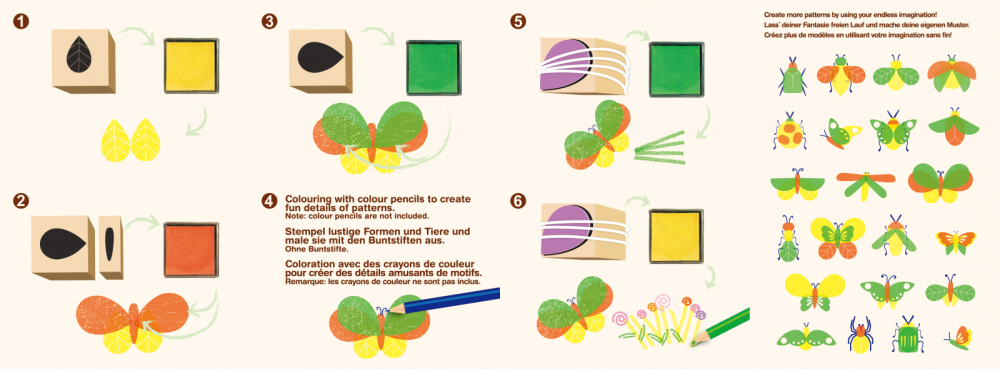 1

2

3

4 Colouring with colour pencils to create fun details of patterns.
Note: colour pencils are not included.

Stempel lustige Formen und Tiere und male sie mit den Buntstiften aus.
Ohne Buntstifte.

Coloration avec des crayons de couleur pour créer des détails amusants de motifs.
Remarque: les crayons de couleur ne sont pas inclus.

5

6

Create more patterns by using your endless imagination!
Lass' deiner Fantasie freien Lauf und mache deine eigenen Muster.
Créez plus de modèles en utilisant votre imagination sans fin!