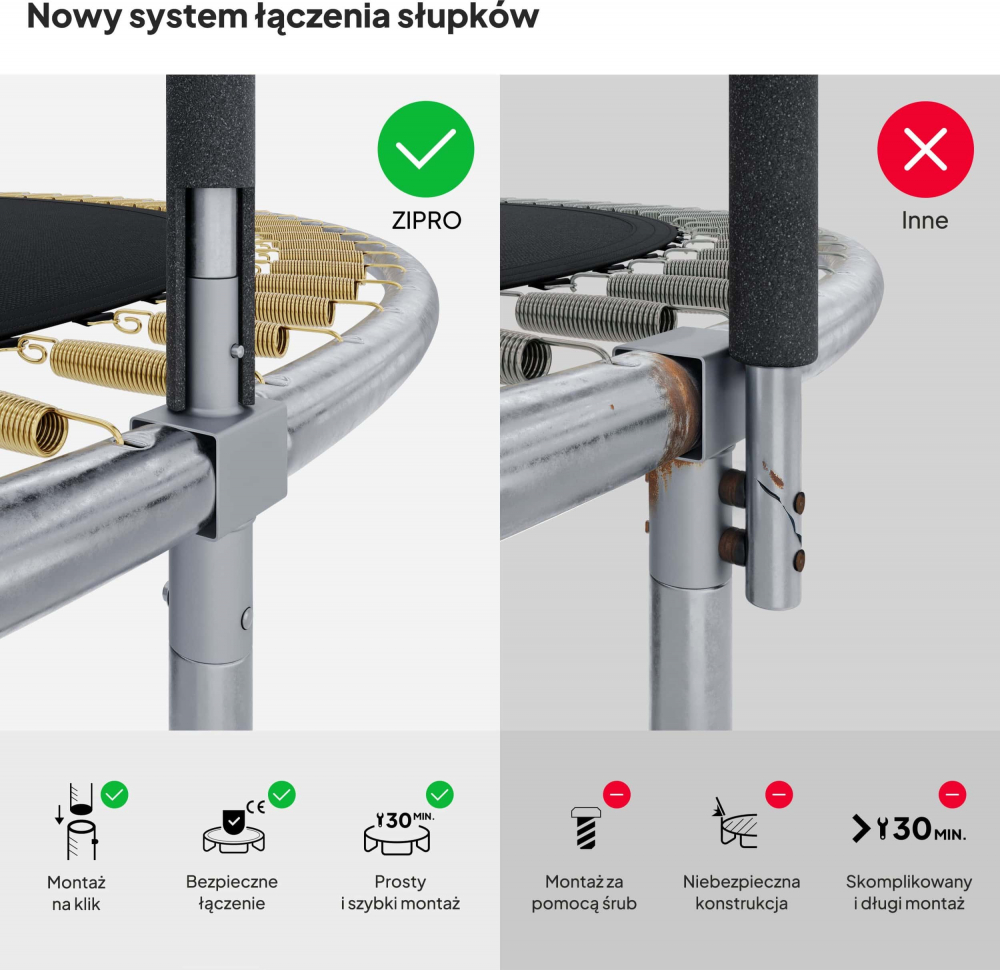 Nowy system łączenia słupków

ZIPRO

Inne

Montaż na klik

CE

Bezpieczne łączenie

30 MIN.

Prosty i szybki montaż

Montaż za pomocą śrub

Niebezpieczna konstrukcja

> 30 MIN.

Skomplikowany i długi montaż