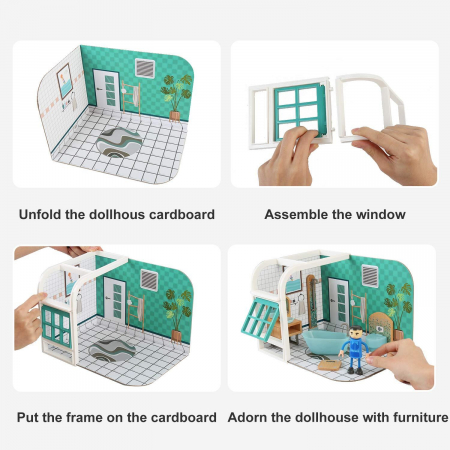 Unfold the dollhous cardboard

Assemble the window

Put the frame on the cardboard

Adorn the dollhouse with furniture