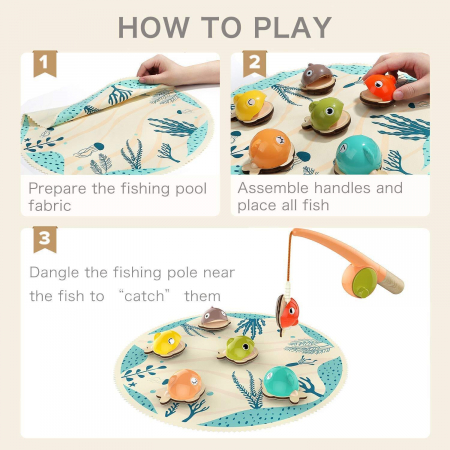 HOW TO PLAY

1

Prepare the fishing pool fabric

2

Assemble handles and place all fish

3

Dangle the fishing pole near the fish to “catch” them