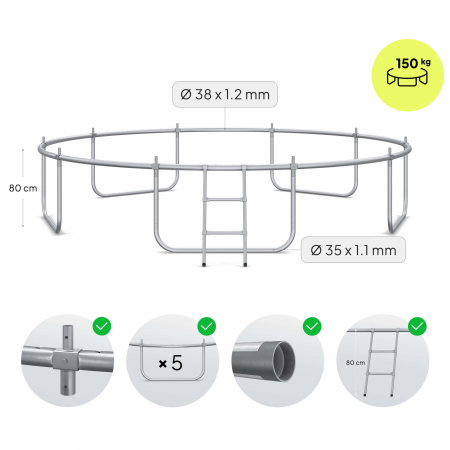 150 kg

Ø 38 x 1.2 mm

80 cm

Ø 35 x 1.1 mm

× 5

80 cm