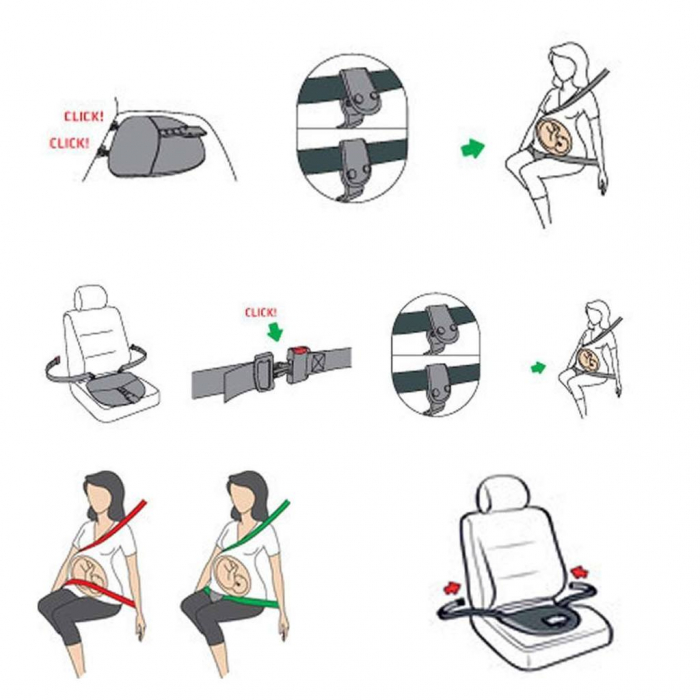 CLICK!
CLICK!

CLICK!