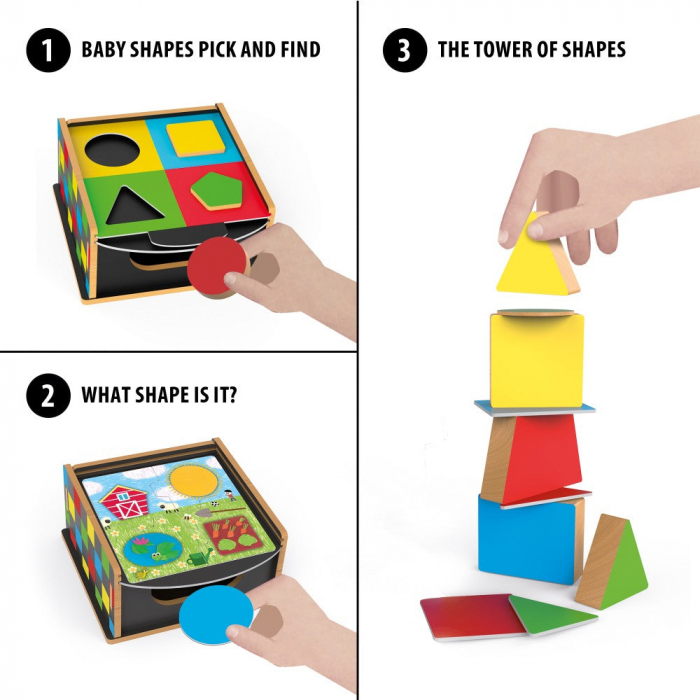 1 BABY SHAPES PICK AND FIND

2 WHAT SHAPE IS IT?

3 THE TOWER OF SHAPES