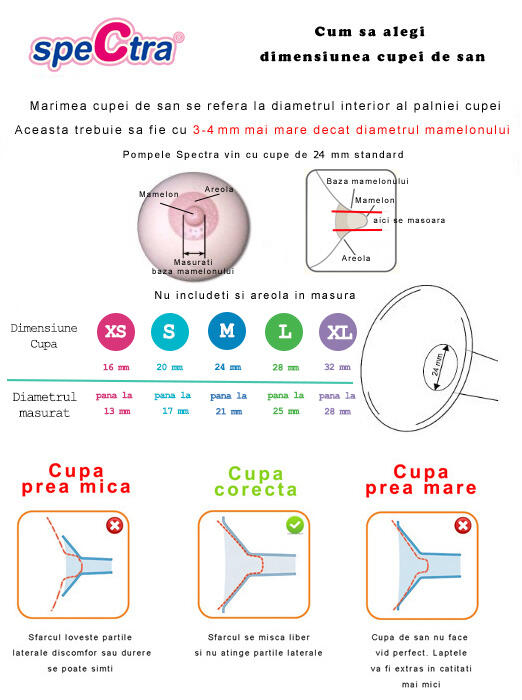 speCtra®

Cum sa alegi dimensiunea cupei de san

Marimea cupei de san se refera la diametrul interior al palniei cupei
Aceasta trebuie sa fie cu 3-4 mm mai mare decat diametrul mamelonului

Pompele Spectra vin cu cupe de 24 mm standard

Mamelon
Areola
Masurati baza mamelonului

Baza mamelonului
Mamelon
aici se masoara
Areola

Nu includeti si areola in masura

| Dimensiune Cupa | XS | S | M | L | XL |
|---|---|---|---|---|---|
| | 16 mm | 20 mm | 24 mm | 28 mm | 32 mm |
| Diametrul masurat | pana la 13 mm | pana la 17 mm | pana la 21 mm | pana la 25 mm | pana la 28 mm |

24 mm

Cupa prea mica

Sfarcul loveste partile laterale discomfor sau durere se poate simti

Cupa corecta

Sfarcul se misca liber si nu atinge partile laterale

Cupa prea mare

Cupa de san nu face vid perfect. Laptele va fi extras in catitati mai mici