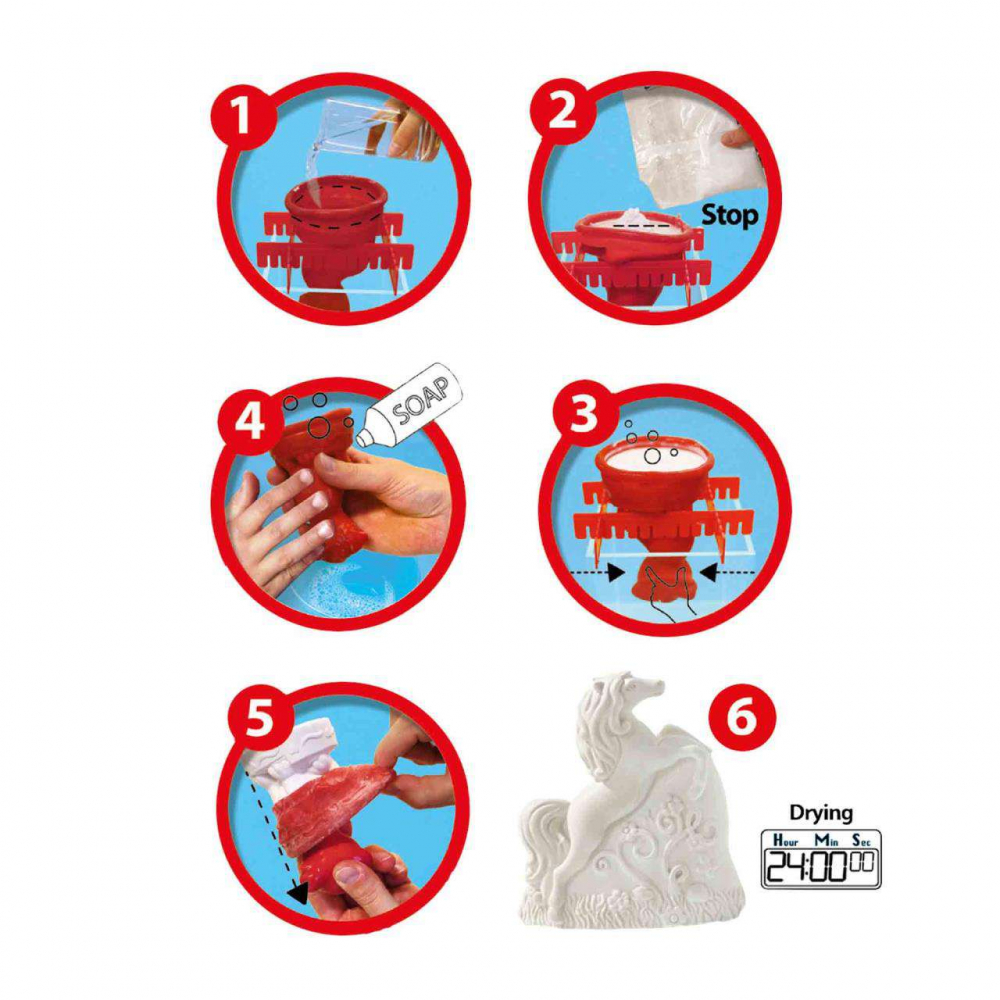 1

2

Stop

4

SOAP

3

5

6

Drying

Hour Min Sec

24:00 00