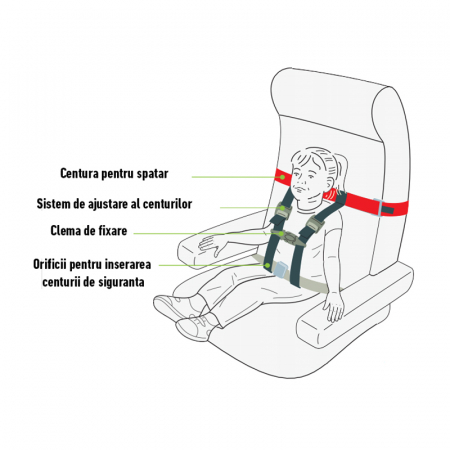 Centura pentru spatar

Sistem de ajustare al centurilor

Clema de fixare

Orificii pentru inserarea centurii de siguranta