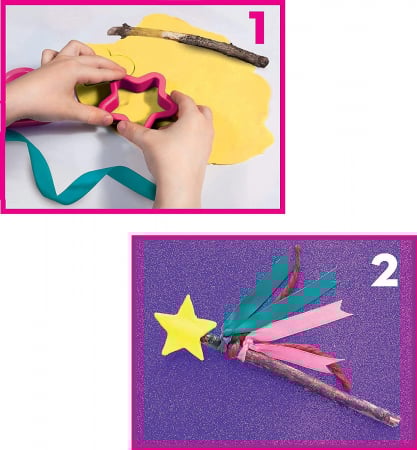 1

2