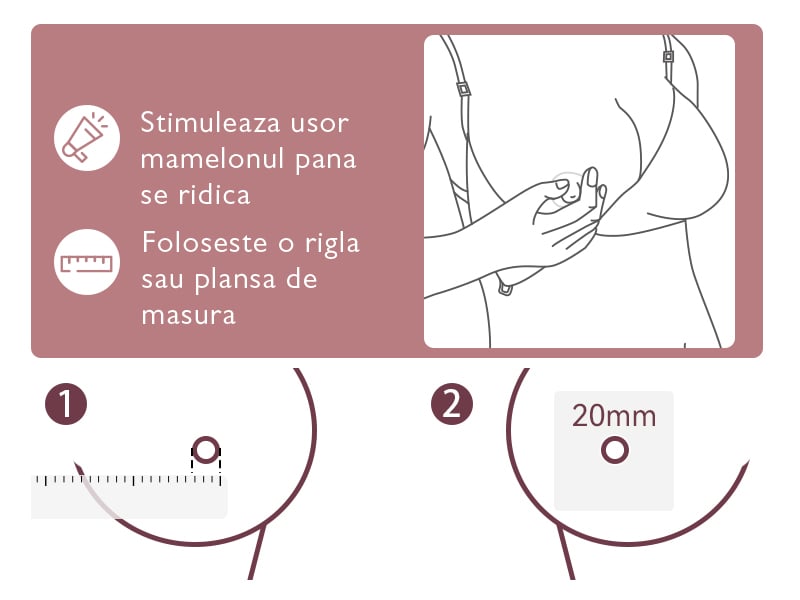 Stimuleaza usor mamelonul pana se ridica

Foloseste o rigla sau plansa de masura

1

2

20mm